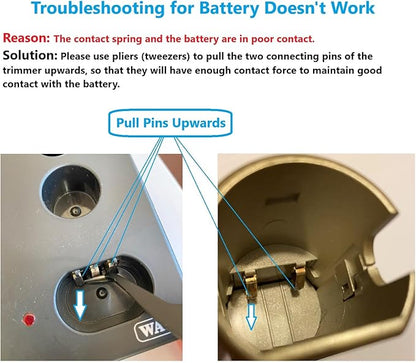 Troubleshooting for Battery Doesn't Work

Reason: The contact spring and the battery are in poor contact.

Solution: Please use pliers (tweezers) to pull the two connecting pins of the trimmer upwards, so that they will have enough contact force to maintain good contact with the battery.

Pull Pins Upwards

WA