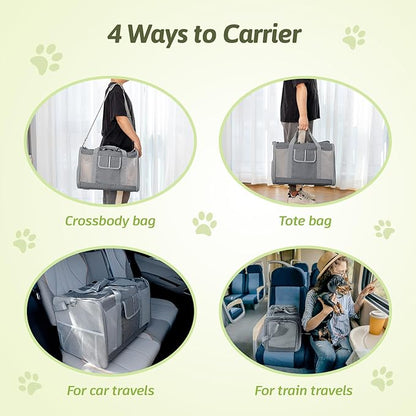 4 Ways to Carrier

Crossbody bag

Tote bag

For car travels

For train travels