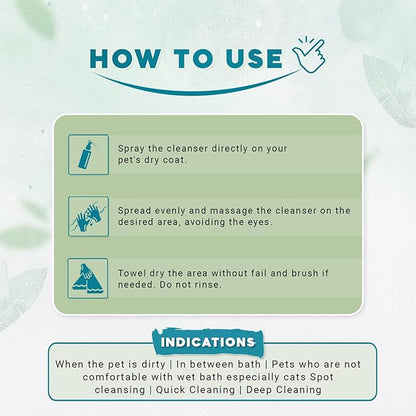 HOW TO USE

Spray the cleanser directly on your pet's dry coat.

Spread evenly and massage the cleanser on the desired area, avoiding the eyes.

Towel dry the area without fail and brush if needed. Do not rinse.

INDICATIONS

When the pet is dirty | In between bath | Pets who are not comfortable with wet bath especially cats Spot cleansing | Quick Cleaning | Deep Cleaning