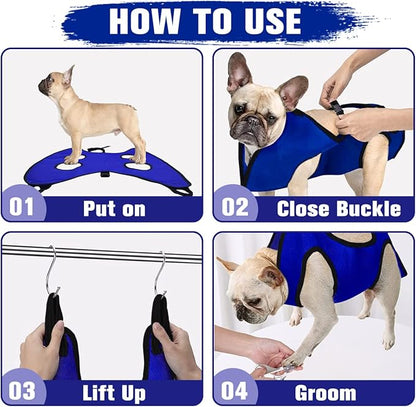 HOW TO USE

01 Put on

02 Close Buckle

03 Lift Up

04 Groom