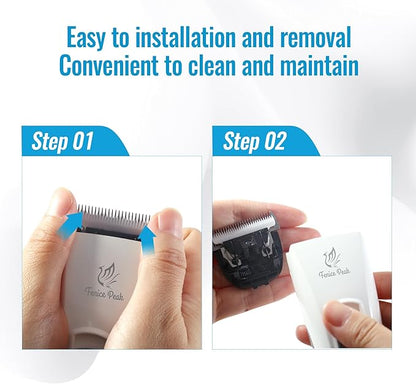 Easy to installation and removal
Convenient to clean and maintain

Step 01

Fenice Peak

Step 02

Fenice Peak