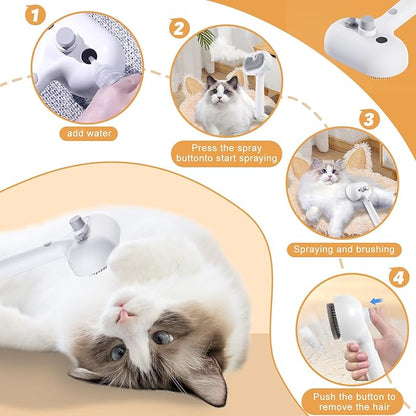 1

add water

2

Press the spray buttonto start spraying

3

Spraying and brushing

4

Push the button to remove the hair