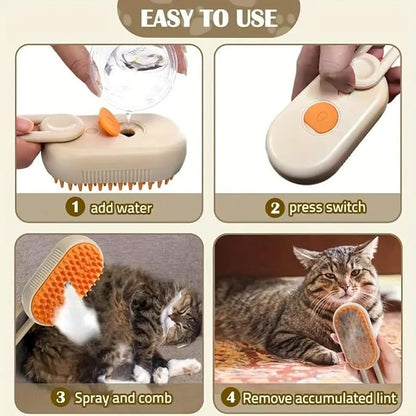 EASY TO USE

1 add water

2 press switch

3 Spray and comb

4 Remove accumulated lint