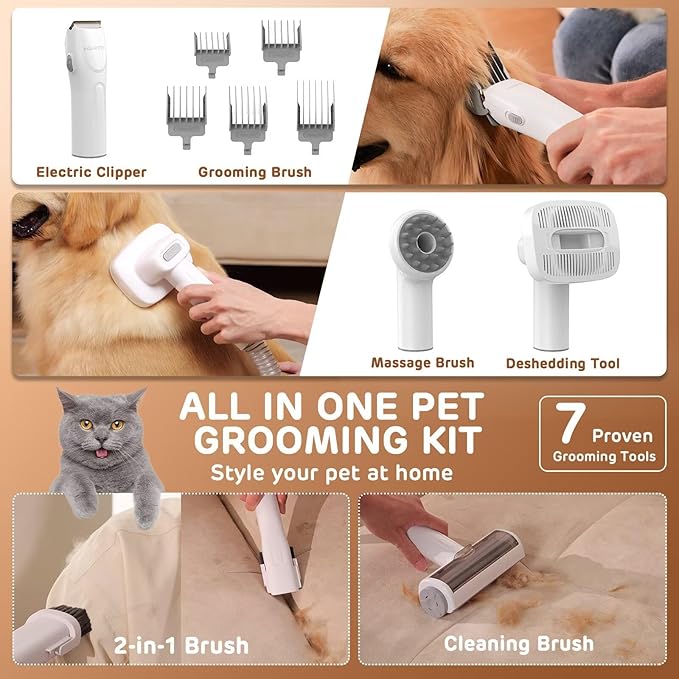 Electric Clipper

Grooming Brush

Massage Brush

Deshedding Tool

ALL IN ONE PET GROOMING KIT

Style your pet at home

7 Proven Grooming Tools

2-in-1 Brush

Cleaning Brush