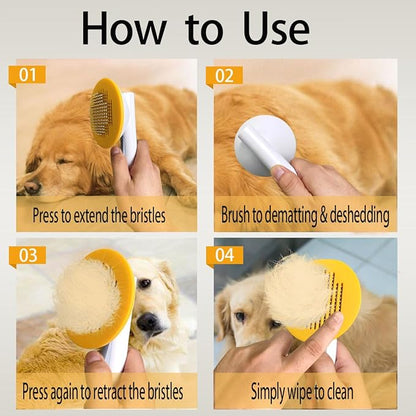 How to Use

01

Press to extend the bristles

02

Brush to dematting & deshedding

03

Press again to retract the bristles

04

Simply wipe to clean