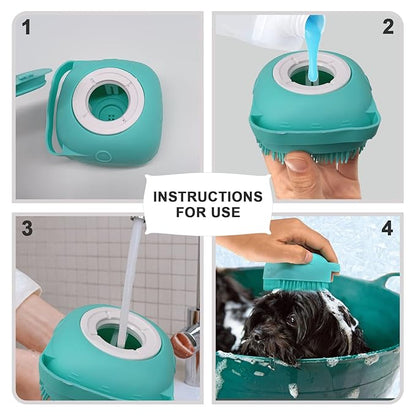 1

2

INSTRUCTIONS FOR USE

3

4