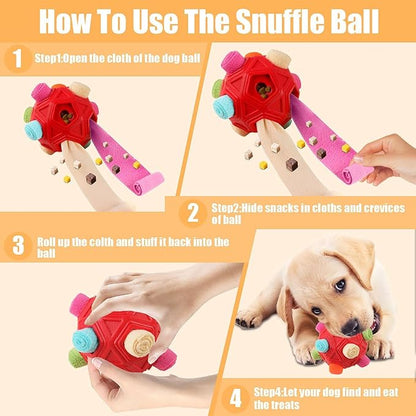 How To Use The Snuffle Ball

1 Step1:Open the cloth of the dog ball

2 Step2:Hide snacks in cloths and crevices of ball

3 Roll up the colth and stuff it back into the ball

4 Step4:Let your dog find and eat the treats