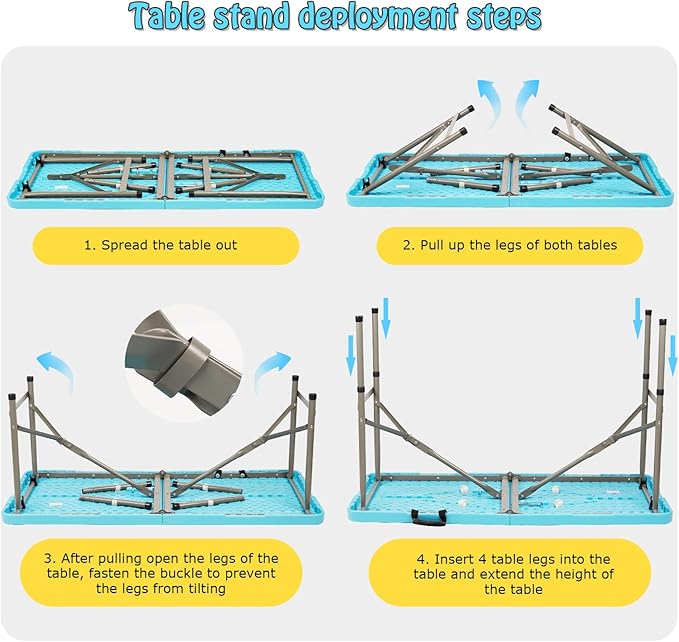 Table stand deployment steps

1. Spread the table out

2. Pull up the legs of both tables

3. After pulling open the legs of the table, fasten the buckle to prevent the legs from tilting

4. Insert 4 table legs into the table and extend the height of the table