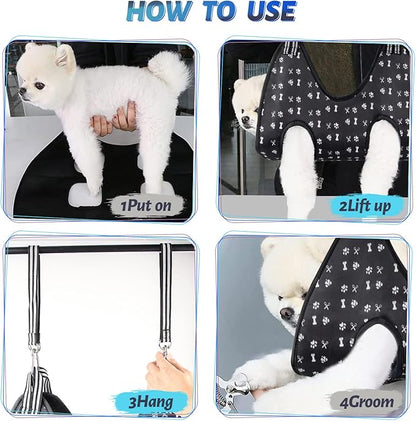 HOW TO USE

1Put on

2Lift up

3Hang

4Groom