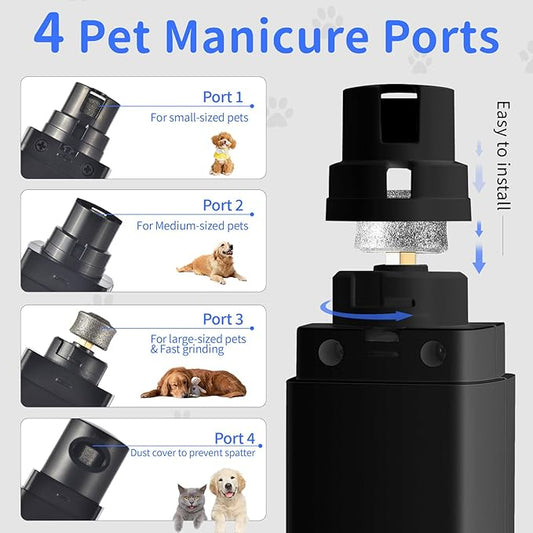 4 Pet Manicure Ports

Port 1
For small-sized pets

Port 2
For Medium-sized pets

Port 3
For large-sized pets
& Fast grinding

Port 4
Dust cover to prevent spatter

Easy to install