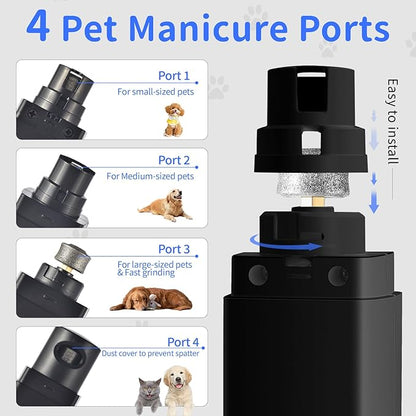 4 Pet Manicure Ports

Port 1
For small-sized pets

Port 2
For Medium-sized pets

Port 3
For large-sized pets & Fast grinding

Port 4
Dust cover to prevent spatter

Easy to install