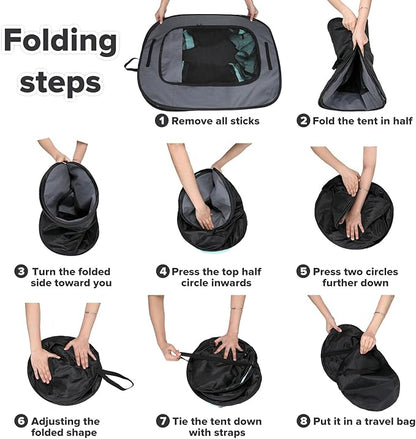 Folding steps

1 Remove all sticks

2 Fold the tent in half

3 Turn the folded side toward you

4 Press the top half circle inwards

5 Press two circles further down

6 Adjusting the folded shape

7 Tie the tent down with straps

8 Put it in a travel bag