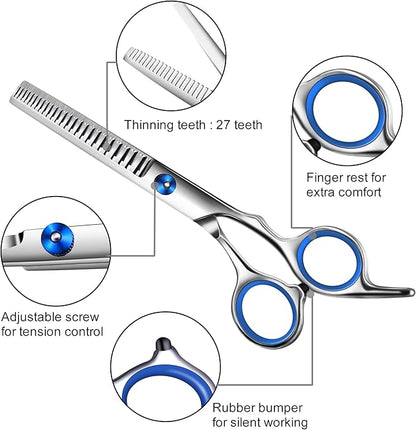 Thinning teeth : 27 teeth

Finger rest for extra comfort

Adjustable screw for tension control

Rubber bumper for silent working