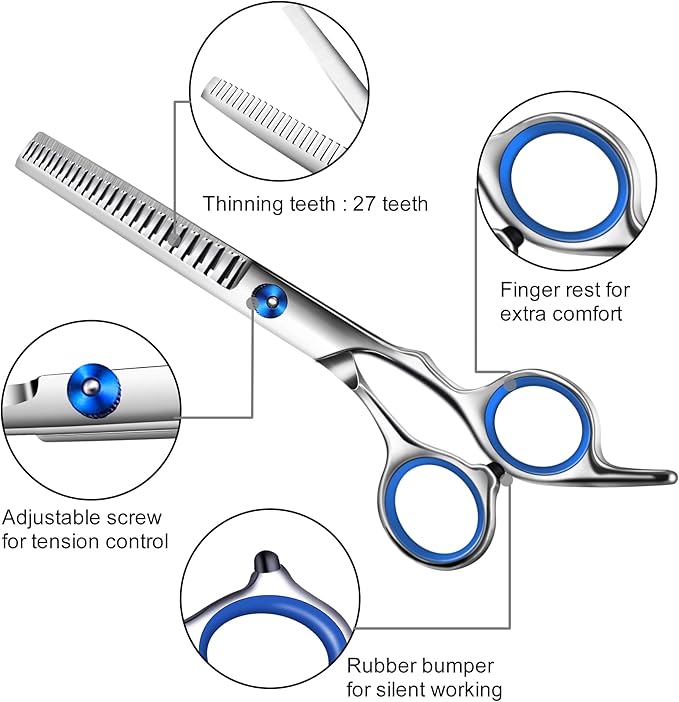 Thinning teeth : 27 teeth

Finger rest for extra comfort

Adjustable screw for tension control

Rubber bumper for silent working