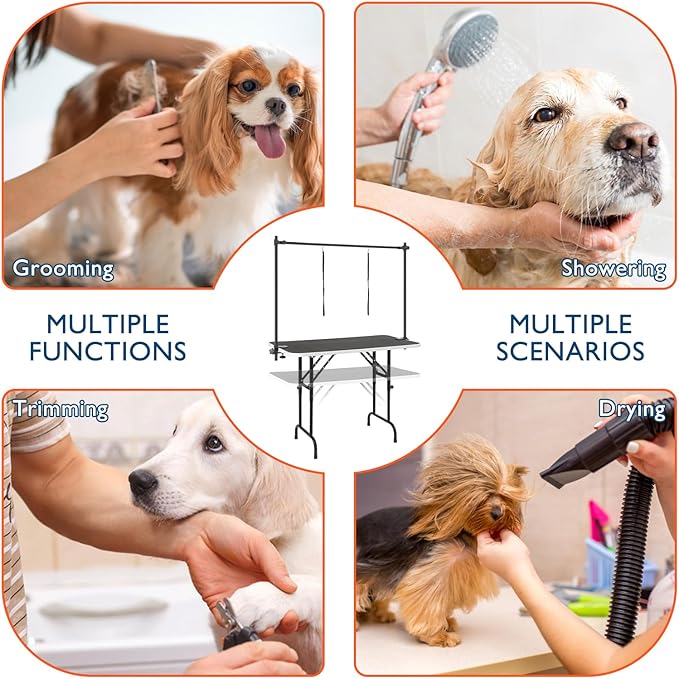 Grooming

Showering

MULTIPLE FUNCTIONS

MULTIPLE SCENARIOS

Trimming

Drying