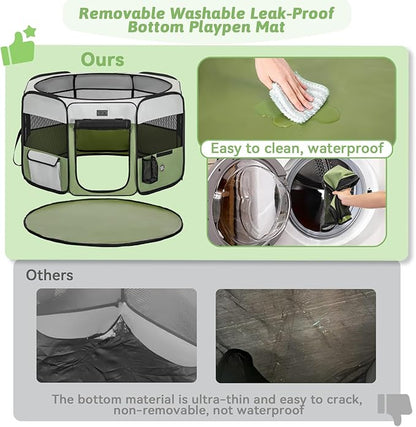 Removable Washable Leak-Proof Bottom Playpen Mat

Ours

Easy to clean, waterproof

Others

The bottom material is ultra-thin and easy to crack, non-removable, not waterproof