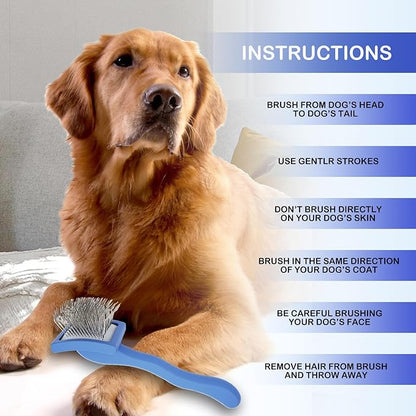 INSTRUCTIONS

BRUSH FROM DOG'S HEAD TO DOG'S TAIL

USE GENTLR STROKES

DON'T BRUSH DIRECTLY ON YOUR DOG'S SKIN

BRUSH IN THE SAME DIRECTION OF YOUR DOG'S COAT

BE CAREFUL BRUSHING YOUR DOG'S FACE

REMOVE HAIR FROM BRUSH AND THROW AWAY