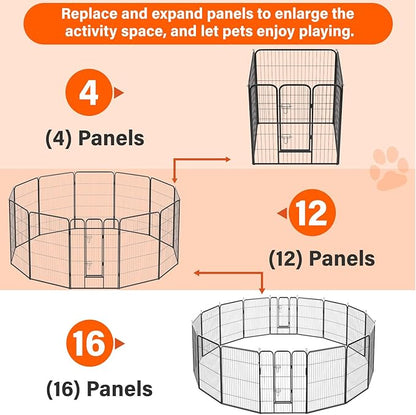 Replace and expand panels to enlarge the activity space, and let pets enjoy playing.

4

(4) Panels

12

(12) Panels

16

(16) Panels