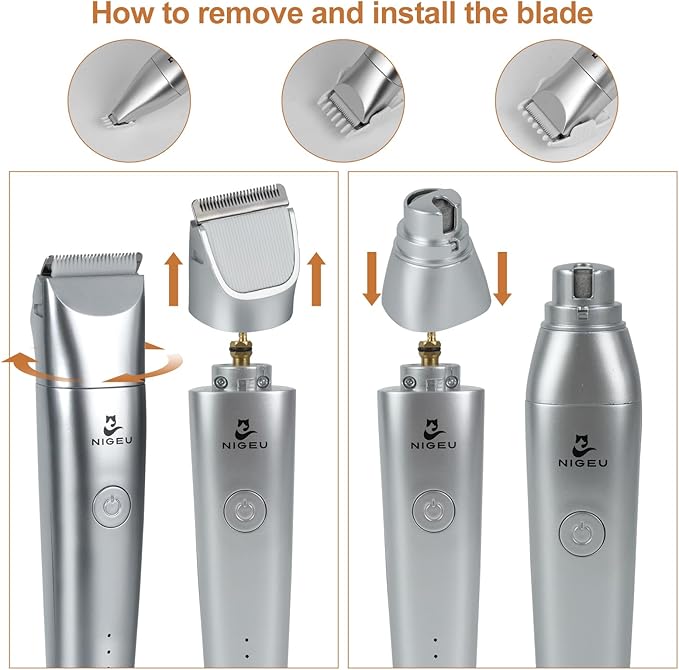 How to remove and install the blade

NIGEU

NIGEU

NIGEU

NIGEU