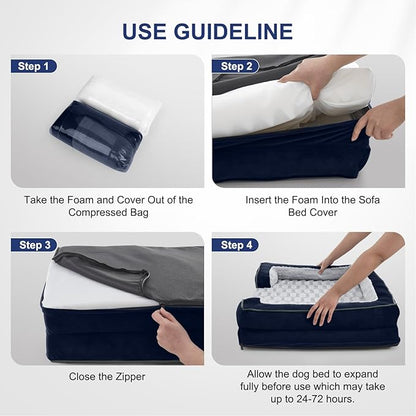 USE GUIDELINE

Step 1

Take the Foam and Cover Out of the Compressed Bag

Step 2

Insert the Foam Into the Sofa Bed Cover

Step 3

Close the Zipper

Step 4

Allow the dog bed to expand fully before use which may take up to 24-72 hours.