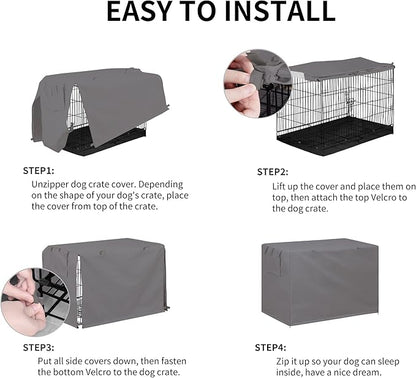 EASY TO INSTALL

STEP1:
Unzipper dog crate cover. Depending on the shape of your dog's crate, place the cover from top of the crate.

STEP2:
Lift up the cover and place them on top, then attach the top Velcro to the dog crate.

STEP3:
Put all side covers down, then fasten the bottom Velcro to the dog crate.

STEP4:
Zip it up so your dog can sleep inside, have a nice dream.