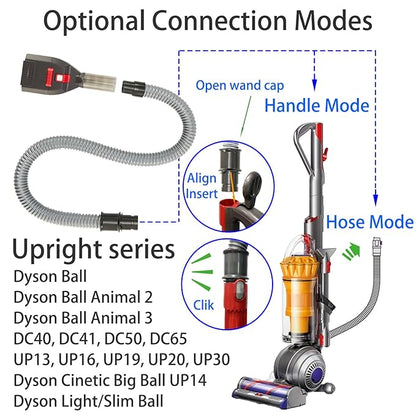 Optional Connection Modes

Open wand cap

Handle Mode

Align
Insert

Hose Mode

Clik

Upright series
Dyson Ball
Dyson Ball Animal 2
Dyson Ball Animal 3
DC40, DC41, DC50, DC65
UP13, UP16, UP19, UP20, UP30
Dyson Cinetic Big Ball UP14
Dyson Light/Slim Ball