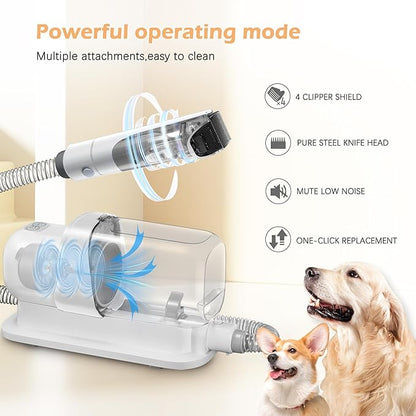 Powerful operating mode

Multiple attachments,easy to clean

×4

4 CLIPPER SHIELD

PURE STEEL KNIFE HEAD

MUTE LOW NOISE

ONE-CLICK REPLACEMENT