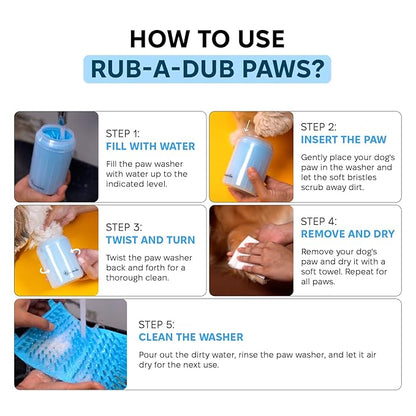 HOW TO USE
RUB-A-DUB PAWS?

STEP 1:
FILL WITH WATER
Fill the paw washer with water up to the indicated level.

STEP 2:
INSERT THE PAW
Gently place your dog's paw in the washer and let the soft bristles scrub away dirt.

STEP 3:
TWIST AND TURN
Twist the paw washer back and forth for a thorough clean.

STEP 4:
REMOVE AND DRY
Remove your dog's paw and dry it with a soft towel. Repeat for all paws.

STEP 5:
CLEAN THE WASHER
Pour out the dirty water, rinse the paw washer, and let it air dry for the next use.