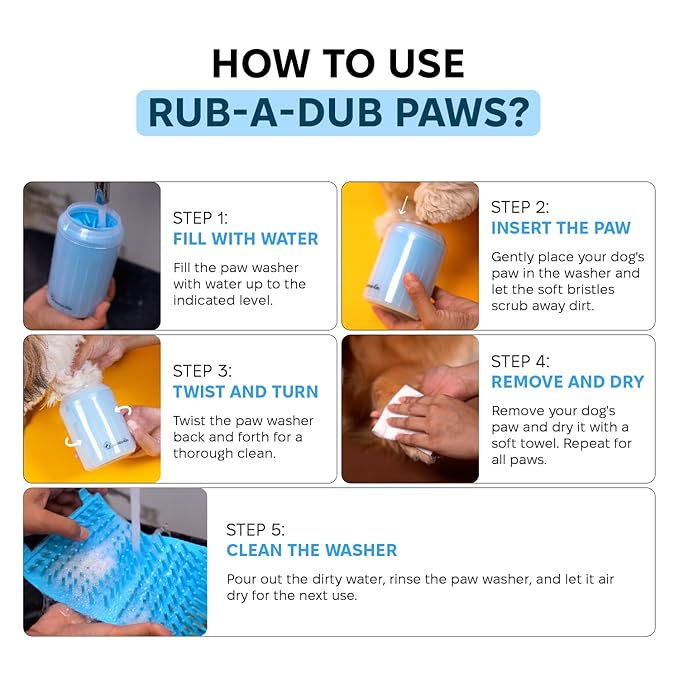 HOW TO USE
RUB-A-DUB PAWS?

STEP 1:
FILL WITH WATER
Fill the paw washer with water up to the indicated level.

STEP 2:
INSERT THE PAW
Gently place your dog's paw in the washer and let the soft bristles scrub away dirt.

STEP 3:
TWIST AND TURN
Twist the paw washer back and forth for a thorough clean.

STEP 4:
REMOVE AND DRY
Remove your dog's paw and dry it with a soft towel. Repeat for all paws.

STEP 5:
CLEAN THE WASHER
Pour out the dirty water, rinse the paw washer, and let it air dry for the next use.