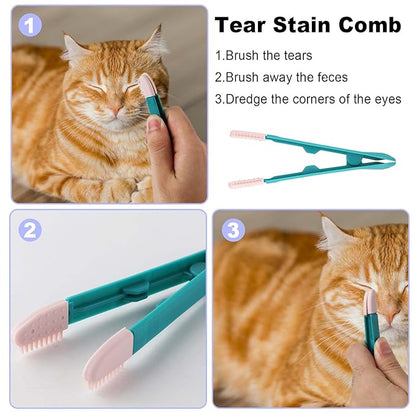 1

Tear Stain Comb

1.Brush the tears

2.Brush away the feces

3.Dredge the corners of the eyes

2

3