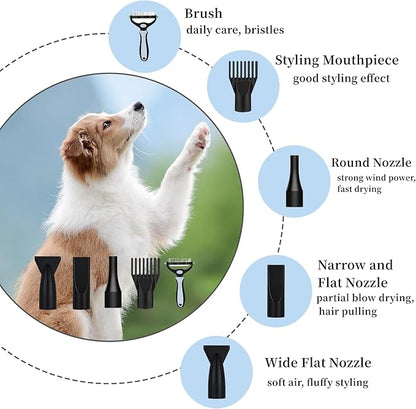 Brush
daily care, bristles

Styling Mouthpiece
good styling effect

Round Nozzle
strong wind power, fast drying

Narrow and Flat Nozzle
partial blow drying, hair pulling

Wide Flat Nozzle
soft air, fluffy styling