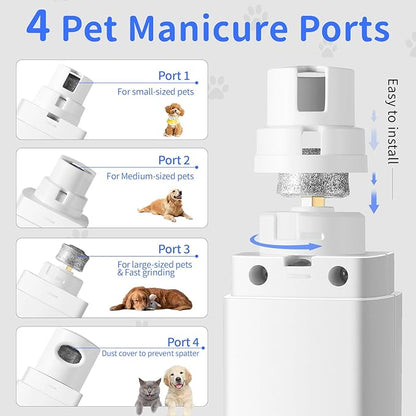 4 Pet Manicure Ports

Port 1
For small-sized pets

Port 2
For Medium-sized pets

Port 3
For large-sized pets & Fast grinding

Port 4
Dust cover to prevent spatter

Easy to install