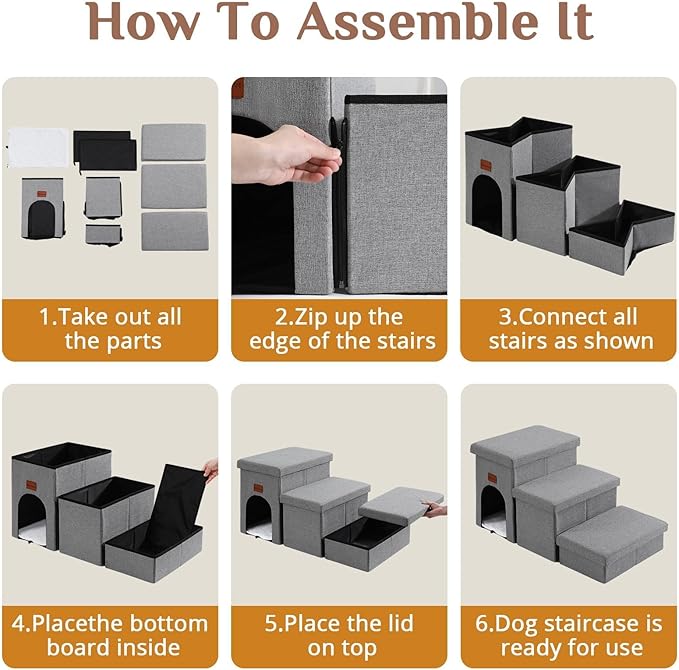 How To Assemble It

1.Take out all the parts

2.Zip up the edge of the stairs

3.Connect all stairs as shown

4.Placethe bottom board inside

5.Place the lid on top

6.Dog staircase is ready for use