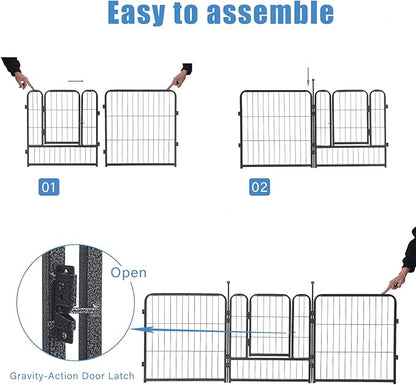 Easy to assemble

01

02

Open

Gravity-Action Door Latch