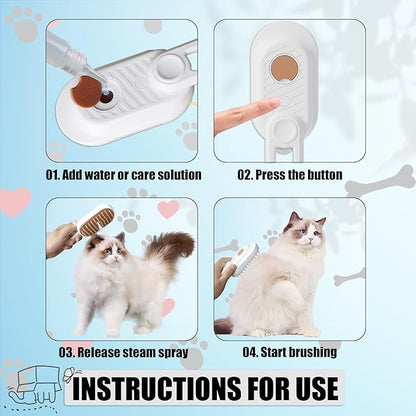 01. Add water or care solution

02. Press the button

03. Release steam spray

04. Start brushing

INSTRUCTIONS FOR USE