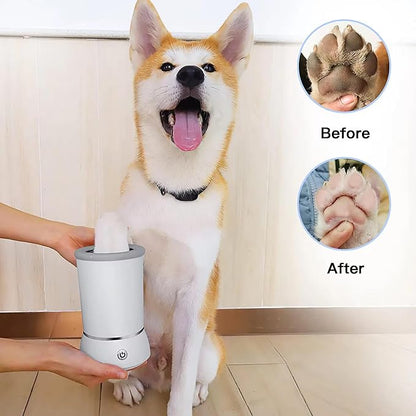 Before

After