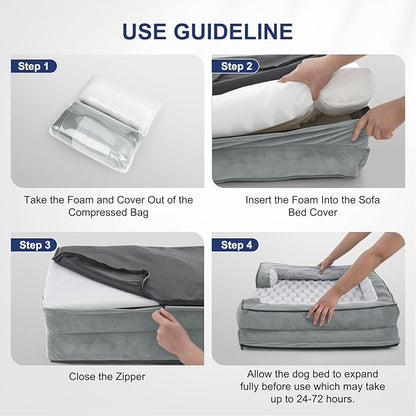 USE GUIDELINE

Step 1

Take the Foam and Cover Out of the Compressed Bag

Step 2

Insert the Foam Into the Sofa Bed Cover

Step 3

Close the Zipper

Step 4

Allow the dog bed to expand fully before use which may take up to 24-72 hours.