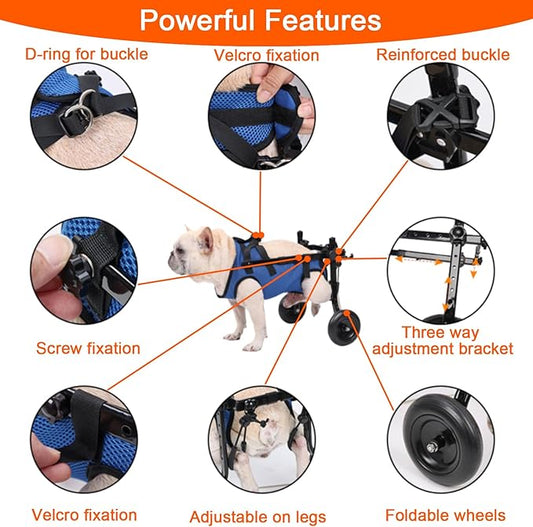 Powerful Features

D-ring for buckle

Velcro fixation

Reinforced buckle

Screw fixation

Three way adjustment bracket

Velcro fixation

Adjustable on legs

Foldable wheels