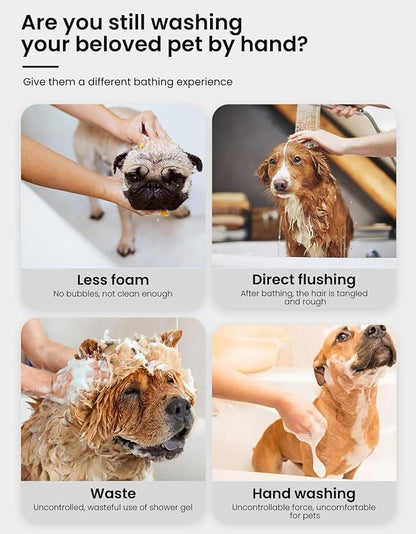 Are you still washing your beloved pet by hand?

Give them a different bathing experience

Less foam
No bubbles, not clean enough

Direct flushing
After bathing, the hair is tangled and rough

Waste
Uncontrolled, wasteful use of shower gel

Hand washing
Uncontrollable force, uncomfortable for pets