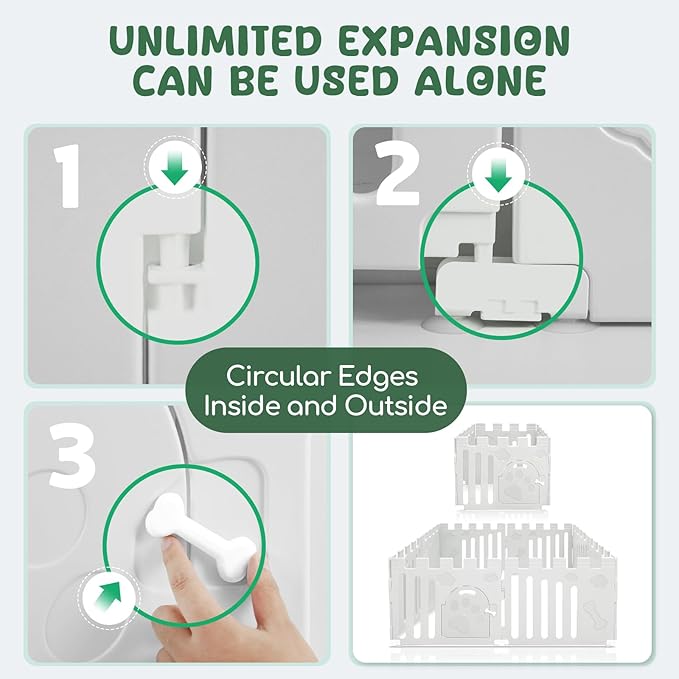 UNLIMITED EXPANSION
CAN BE USED ALONE

1

2

Circular Edges
Inside and Outside

3