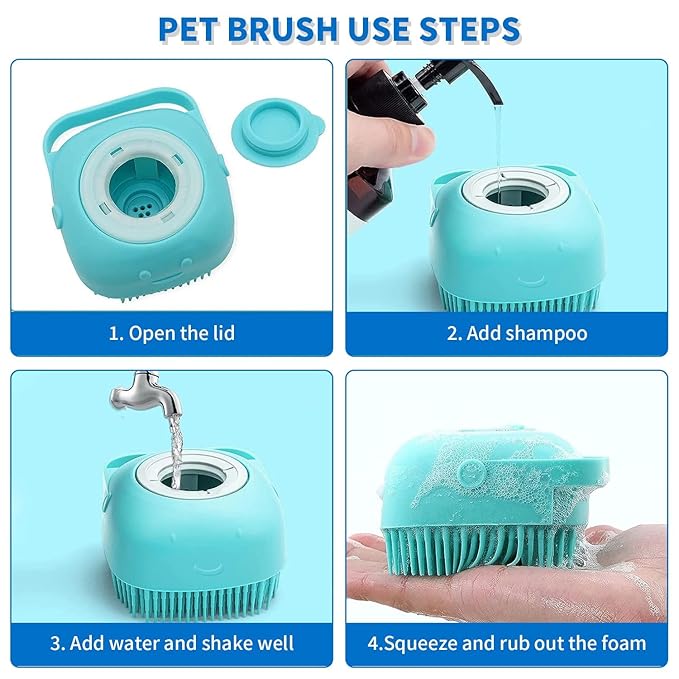 PET BRUSH USE STEPS

1. Open the lid

2. Add shampoo

3. Add water and shake well

4.Squeeze and rub out the foam