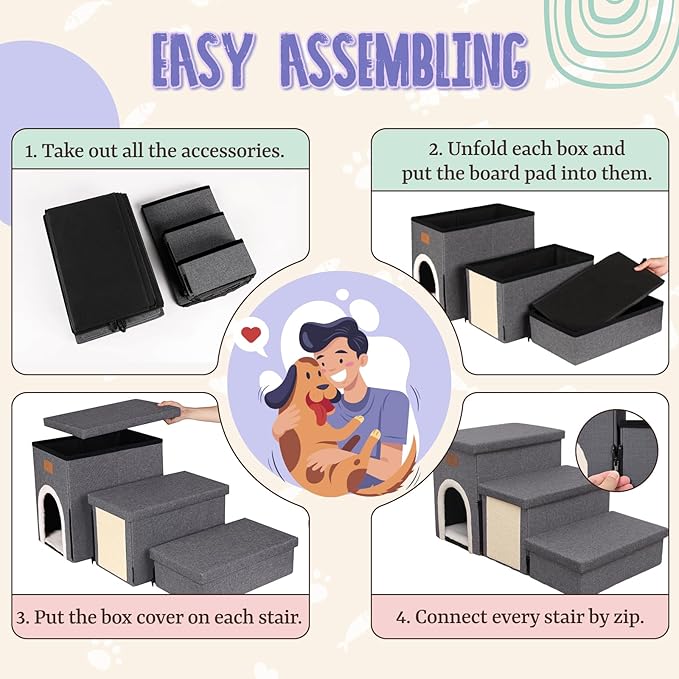 EASY ASSEMBLING

1. Take out all the accessories.

2. Unfold each box and put the board pad into them.

3. Put the box cover on each stair.

4. Connect every stair by zip.