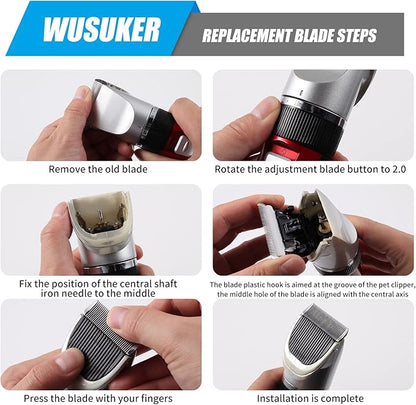 WUSUKER

REPLACEMENT BLADE STEPS

Remove the old blade

Rotate the adjustment blade button to 2.0

Fix the position of the central shaft iron needle to the middle

The blade plastic hook is aimed at the groove of the pet clipper, the middle hole of the blade is aligned with the central axis

Press the blade with your fingers

Installation is complete