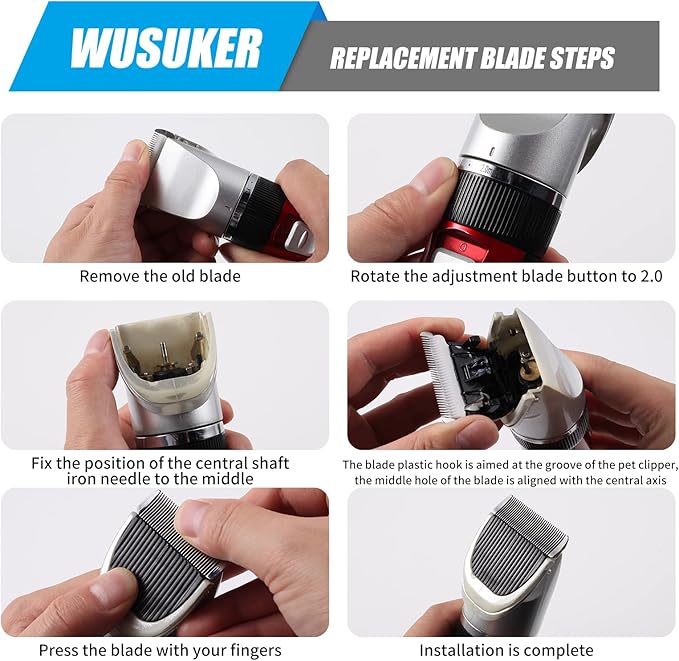 WUSUKER

REPLACEMENT BLADE STEPS

Remove the old blade

Rotate the adjustment blade button to 2.0

Fix the position of the central shaft iron needle to the middle

The blade plastic hook is aimed at the groove of the pet clipper, the middle hole of the blade is aligned with the central axis

Press the blade with your fingers

Installation is complete