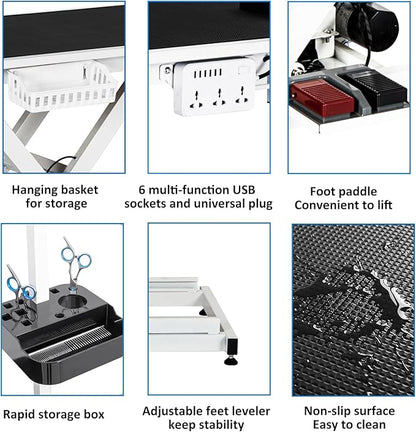 Hanging basket for storage

6 multi-function USB sockets and universal plug

Foot paddle Convenient to lift

Rapid storage box

Adjustable feet leveler keep stability

Non-slip surface Easy to clean