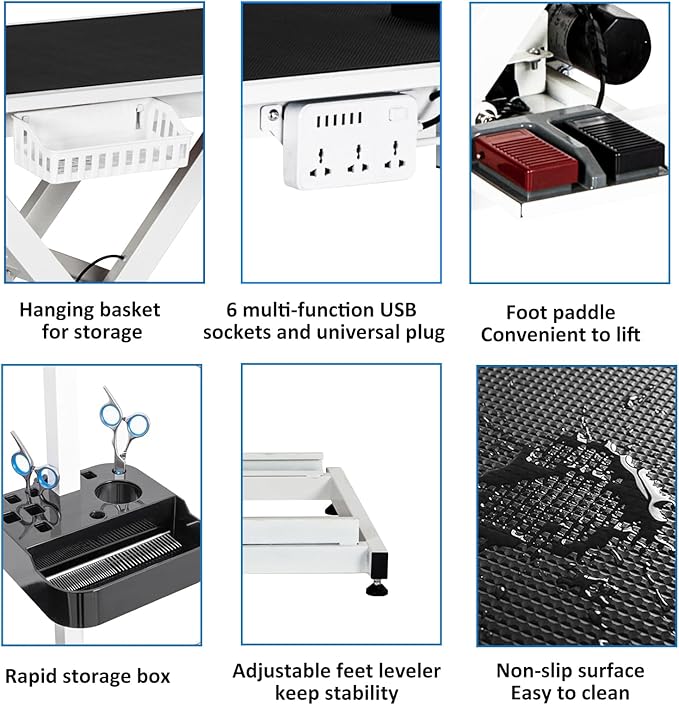 Hanging basket for storage

6 multi-function USB sockets and universal plug

Foot paddle
Convenient to lift

Rapid storage box

Adjustable feet leveler keep stability

Non-slip surface
Easy to clean