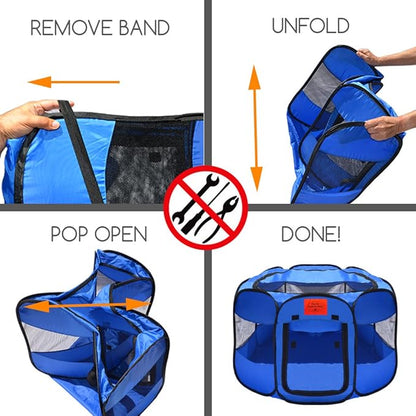 REMOVE BAND

UNFOLD

POP OPEN

DONE!