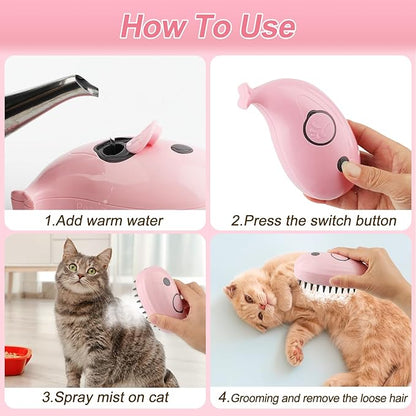 How To Use

1.Add warm water

2.Press the switch button

3.Spray mist on cat

4.Grooming and remove the loose hair