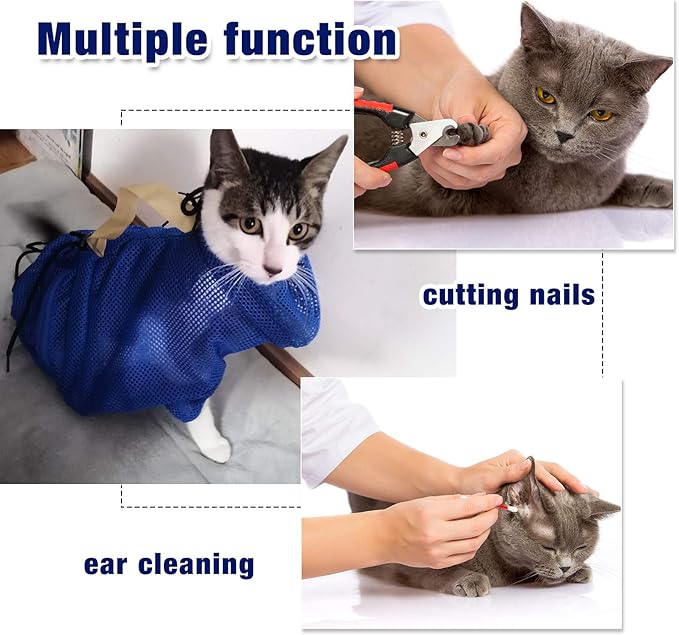 Multiple function

cutting nails

ear cleaning