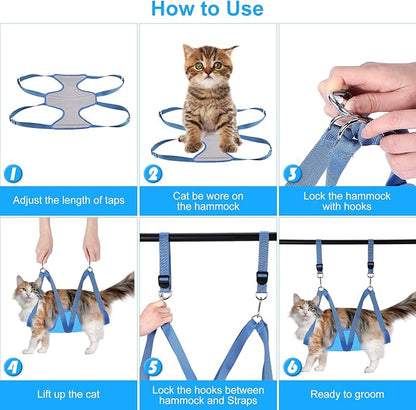 How to Use

1
Adjust the length of taps

2
Cat be wore on the hammock

3
Lock the hammock with hooks

4
Lift up the cat

5
Lock the hooks between hammock and Straps

6
Ready to groom